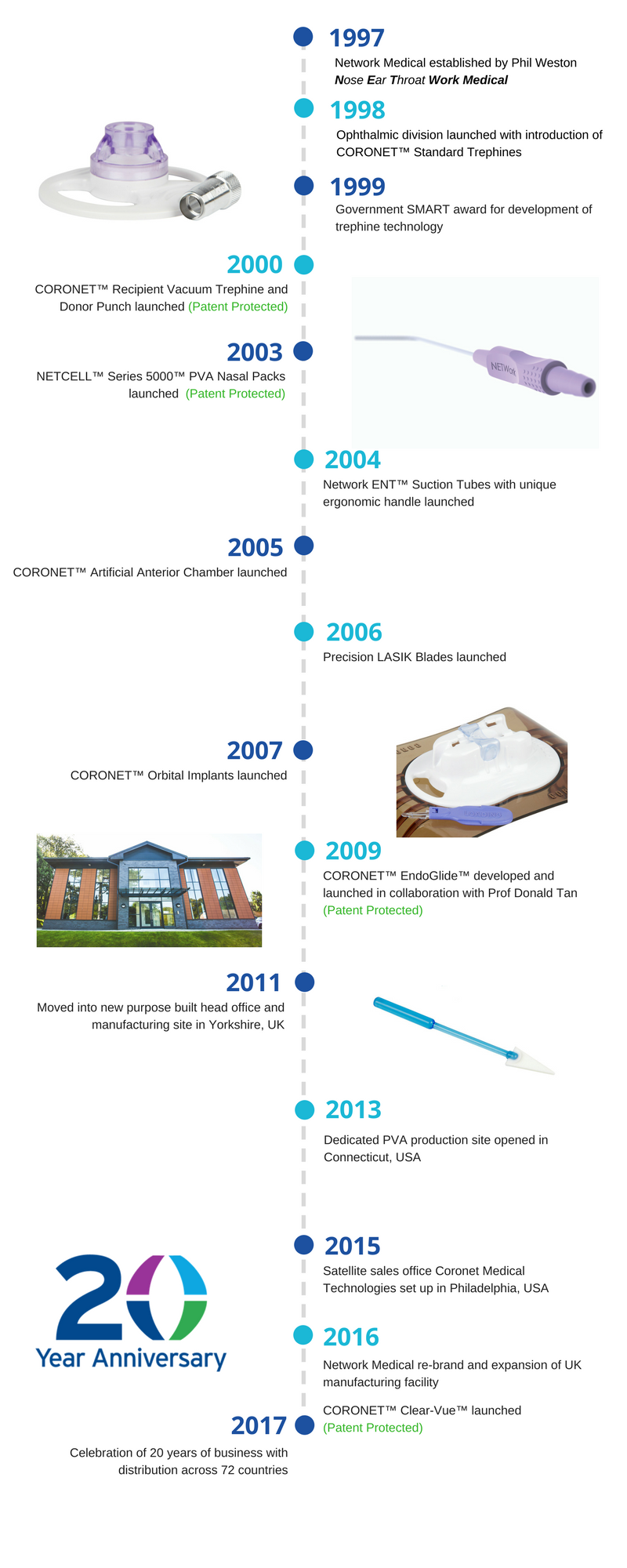 1997
Network Medical established by Phil Weston
Nose Ear Throat Work Medical

1998
Ophthalmic division launched with introduction of CORONET™ Standard Trephines

1999
Government SMART award for development of trephine technology

2000
CORONET™ Recipient Vacuum Trephine and Donor Punch launched (Patent Protected)

2003
NETCELL™ Series 5000™ PVA Nasal Packs launched (Patent Protected)

NETWork

2004
Network ENT™ Suction Tubes with unique ergonomic handle launched

2005
CORONET™ Artificial Anterior Chamber launched

2006
Precision LASIK Blades launched

2007
CORONET™ Orbital Implants launched

2009
CORONET™ EndoGlide™ developed and launched in collaboration with Prof Donald Tan (Patent Protected)

2011
Moved into new purpose built head office and manufacturing site in Yorkshire, UK

2013
Dedicated PVA production site opened in Connecticut, USA

2015
Satellite sales office Coronet Medical Technologies set up in Philadelphia, USA

20
Year Anniversary

2016
Network Medical re-brand and expansion of UK manufacturing facility

CORONET™ Clear-Vue™ launched (Patent Protected)

2017
Celebration of 20 years of business with distribution across 72 countries